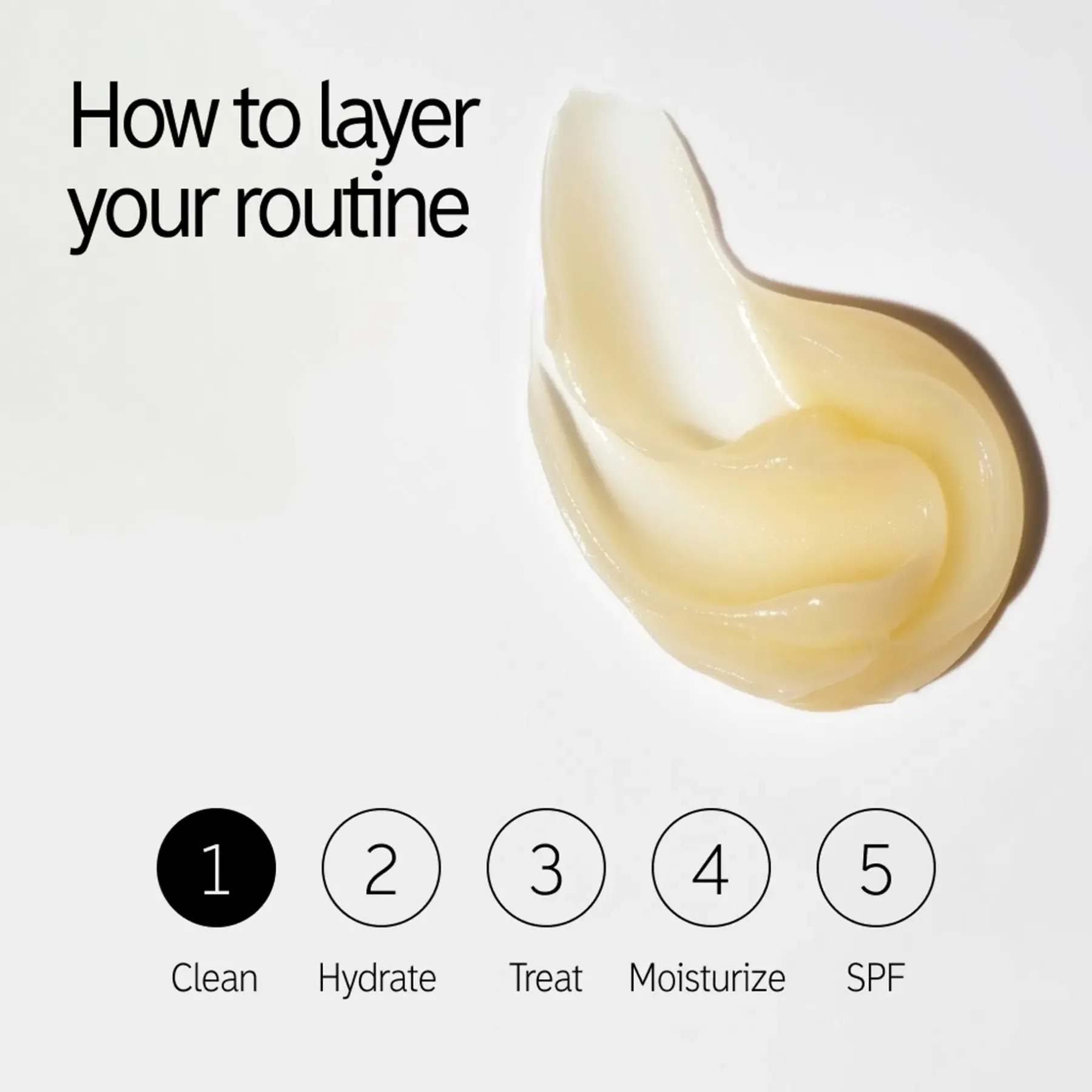 How to layer your routine

1
Clean

2
Hydrate

3
Treat

4
Moisturize

5
SPF