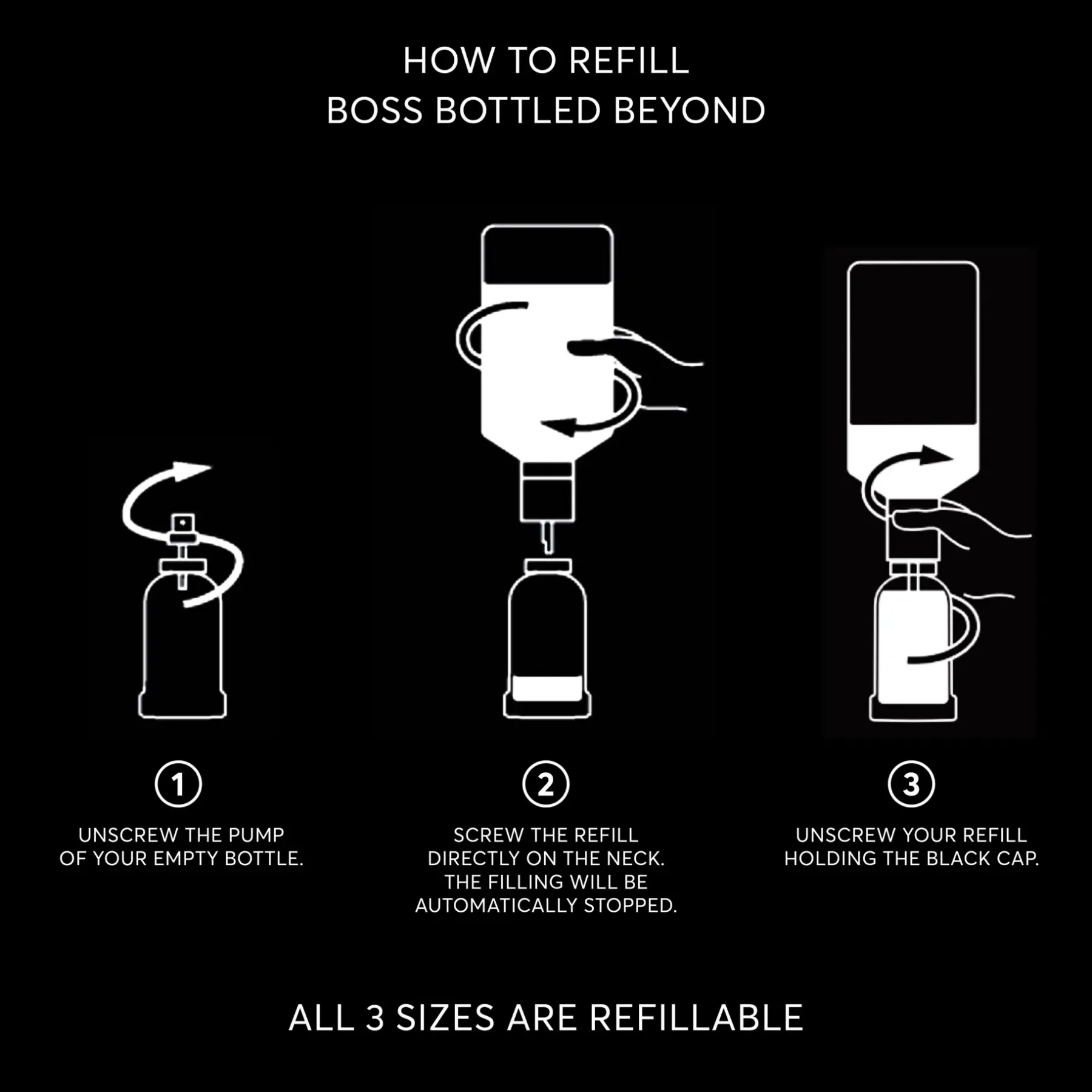 HOW TO REFILL
BOSS BOTTLED BEYOND

1
UNSCREW THE PUMP OF YOUR EMPTY BOTTLE.

2
SCREW THE REFILL DIRECTLY ON THE NECK. THE FILLING WILL BE AUTOMATICALLY STOPPED.

3
UNSCREW YOUR REFILL HOLDING THE BLACK CAP.

ALL 3 SIZES ARE REFILLABLE