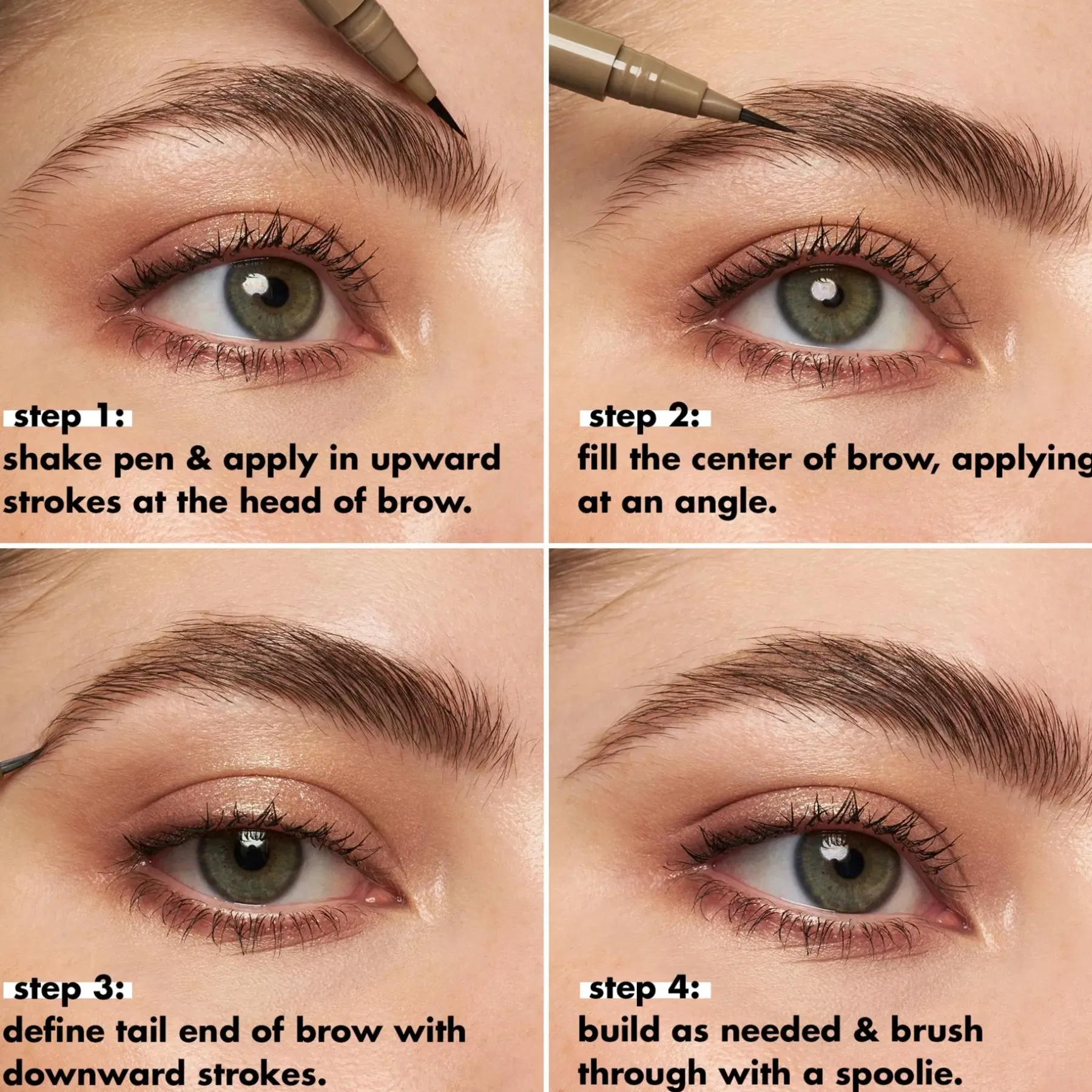 step 1:
shake pen & apply in upward strokes at the head of brow.

step 2:
fill the center of brow, applying at an angle.

step 3:
define tail end of brow with downward strokes.

step 4:
build as needed & brush through with a spoolie.