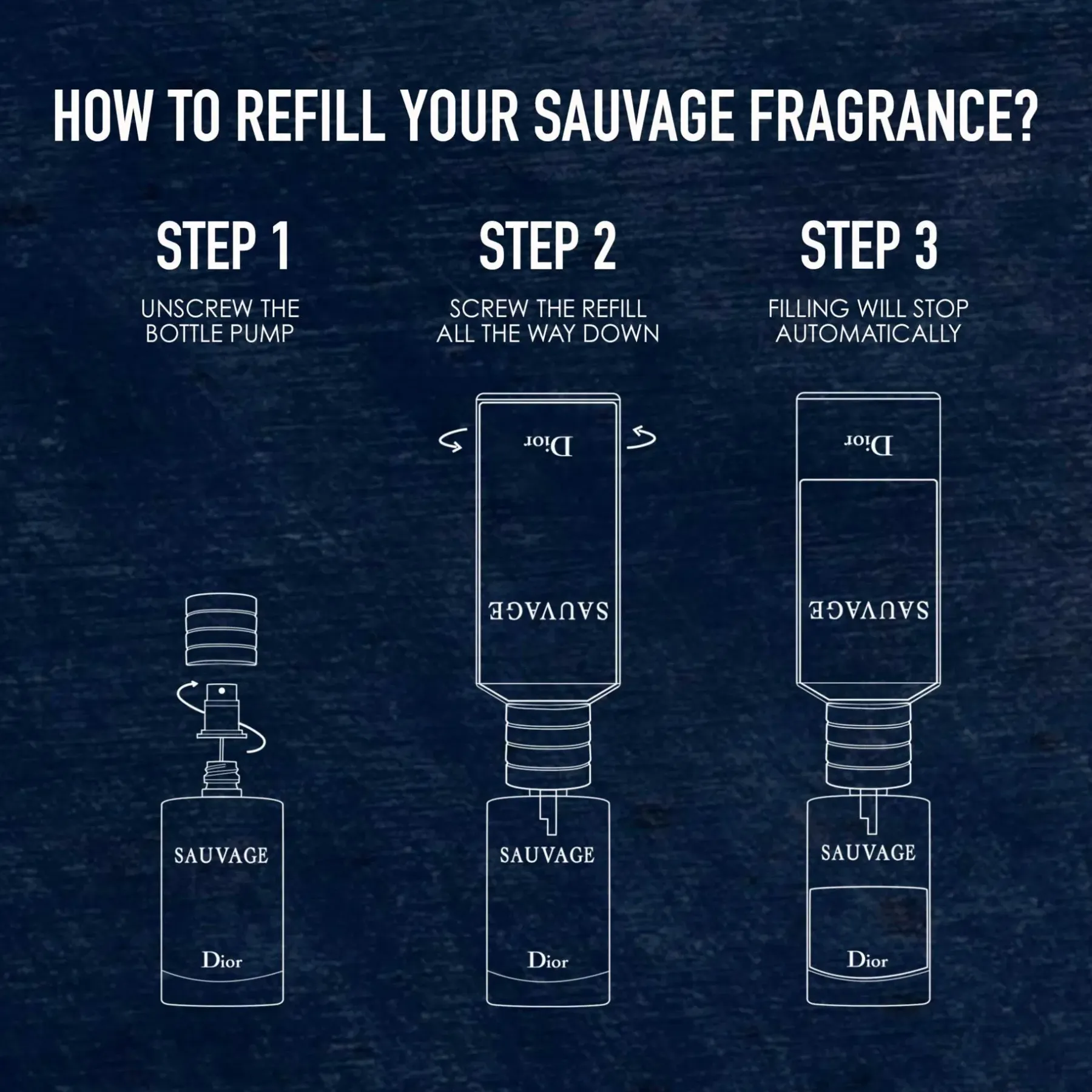 HOW TO REFILL YOUR SAUVAGE FRAGRANCE?

STEP 1

UNSCREW THE BOTTLE PUMP

SAUVAGE

Dior

STEP 2

SCREW THE REFILL ALL THE WAY DOWN

Dior

SAUVAGE

SAUVAGE

Dior

STEP 3

FILLING WILL STOP AUTOMATICALLY

Dior

SAUVAGE

SAUVAGE

Dior