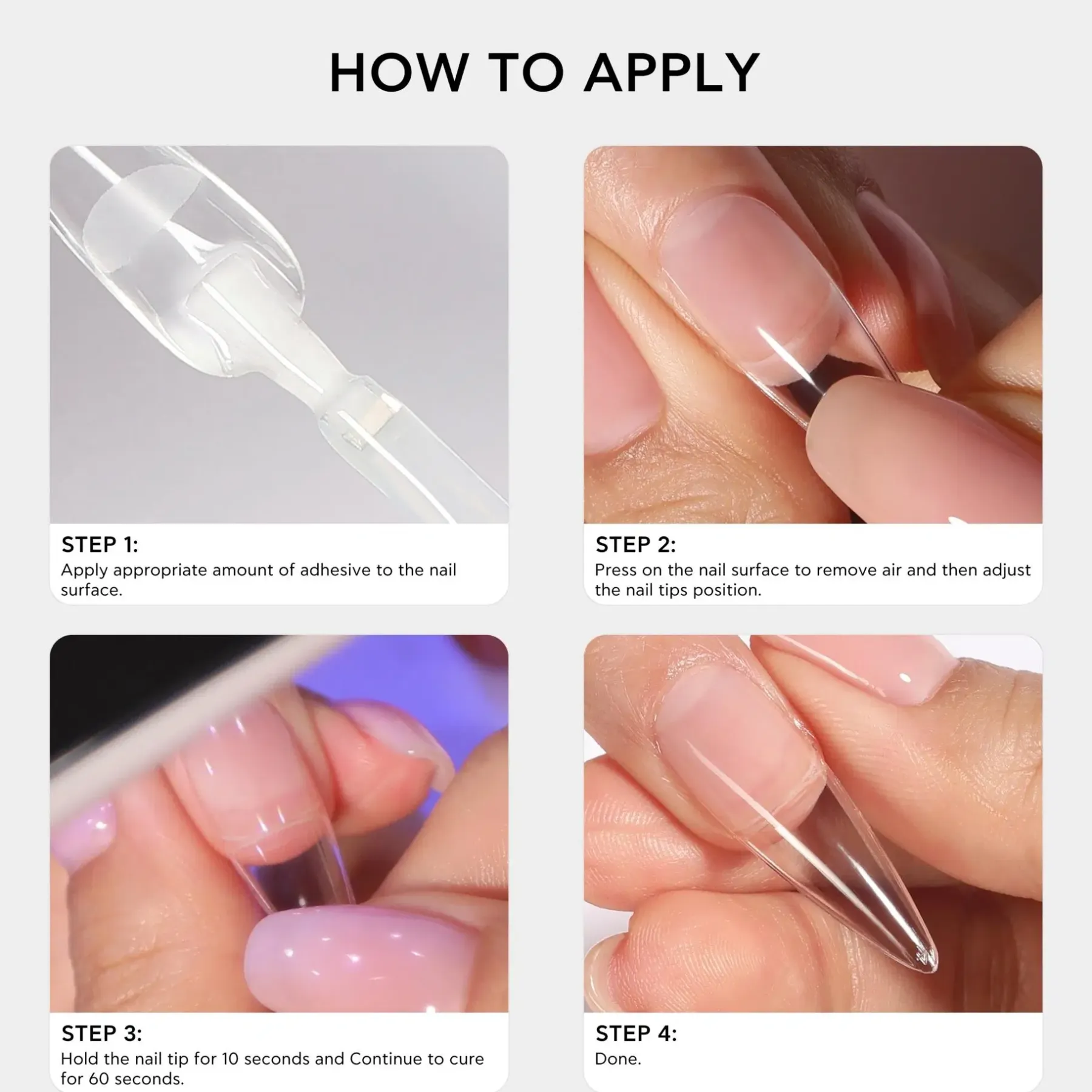 HOW TO APPLY

STEP 1:
Apply appropriate amount of adhesive to the nail surface.

STEP 2:
Press on the nail surface to remove air and then adjust the nail tips position.

STEP 3:
Hold the nail tip for 10 seconds and Continue to cure for 60 seconds.

STEP 4:
Done.